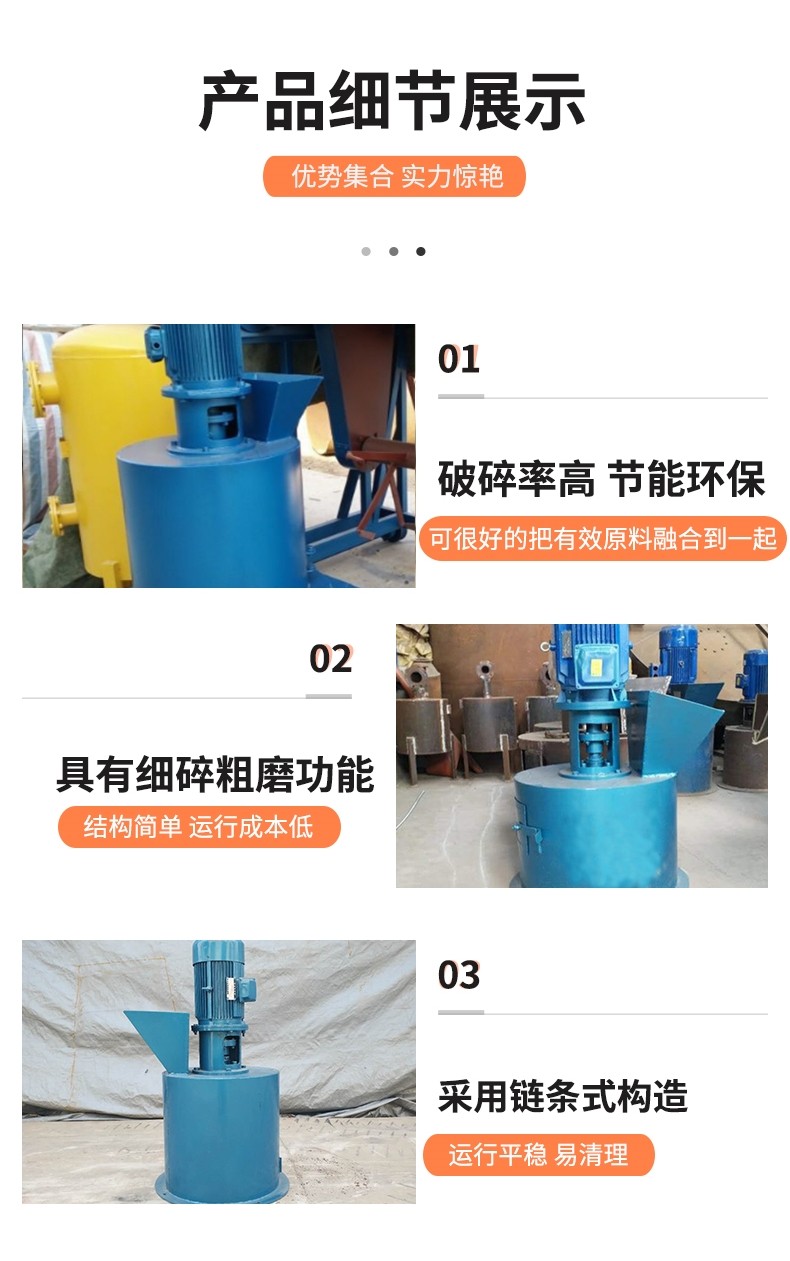 产品细节展示

优势集合 实力惊艳

01

破碎率高 节能环保

可很好的把有效原料融合到一起

02

具有细碎粗磨功能

结构简单 运行成本低

03

采用链条式构造

运行平稳 易清理